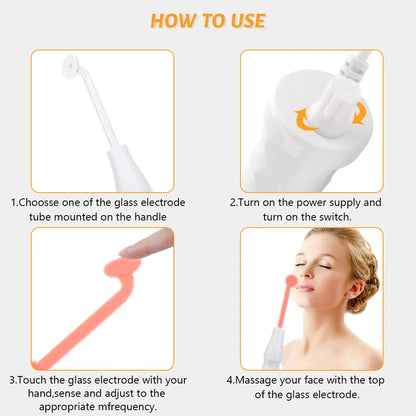 HOW TO USE

1.Choosse one of the glass electrode tube mounted on the handle

2.Turn on the power supply and turn on the switch.

3.Touch the glass electrode with your hand,sense and adjust to the appropriate mfrequency.

4.Massage your face with the top of the glass electrode.