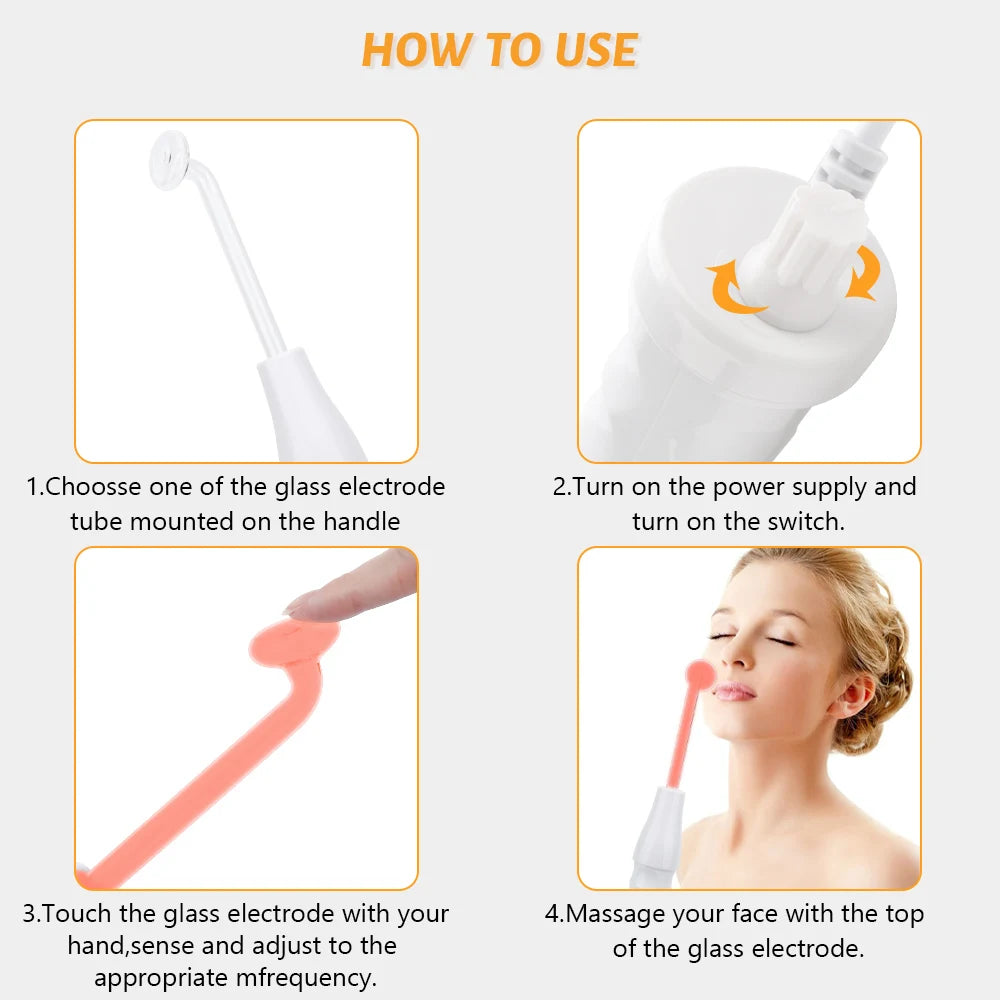 HOW TO USE

1.Choosse one of the glass electrode tube mounted on the handle

2.Turn on the power supply and turn on the switch.

3.Touch the glass electrode with your hand,sense and adjust to the appropriate mfrequency.

4.Massage your face with the top of the glass electrode.